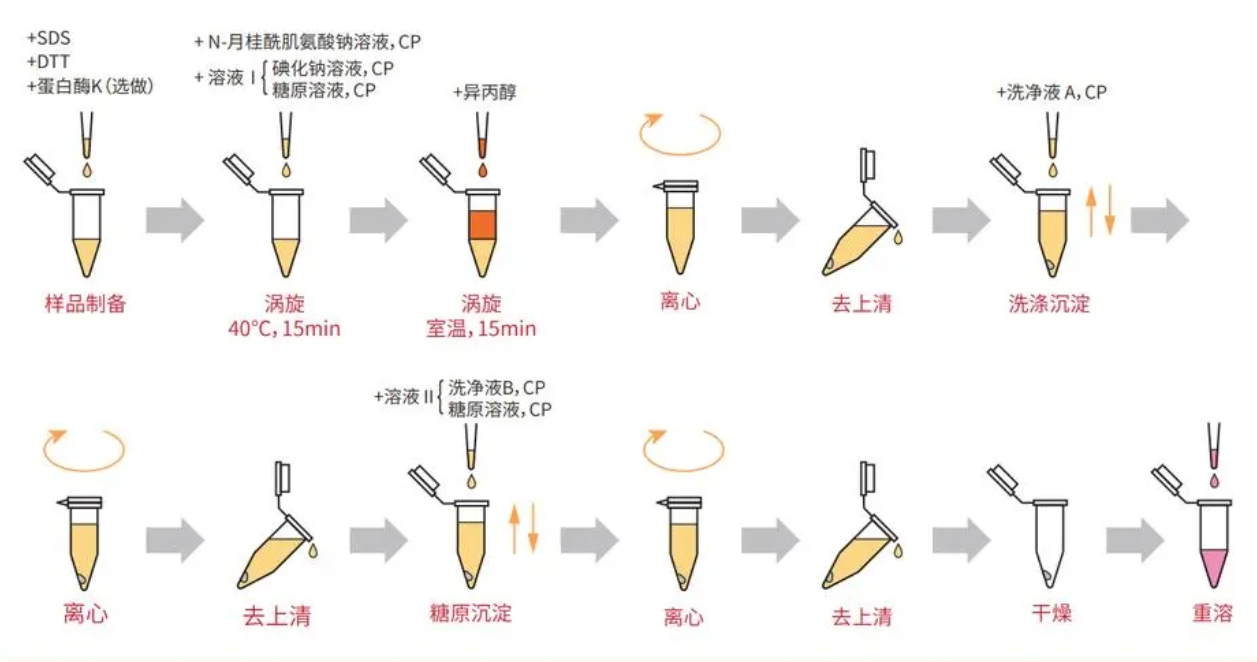 +SDS
+DTT
+蛋白酶K（选做）

样品制备

+ N-月桂酰肌氨酸钠溶液，CP
+ 溶液 I { 碘化钠溶液，CP
糖原溶液，CP

涡旋
40°C，15min

+异丙醇

涡旋
室温，15min

离心

去上清

+洗净液 A，CP

洗涤沉淀

离心

去上清

+溶液 II { 洗净液B，CP
糖原溶液，CP

糖原沉淀

离心

去上清

干燥

重溶